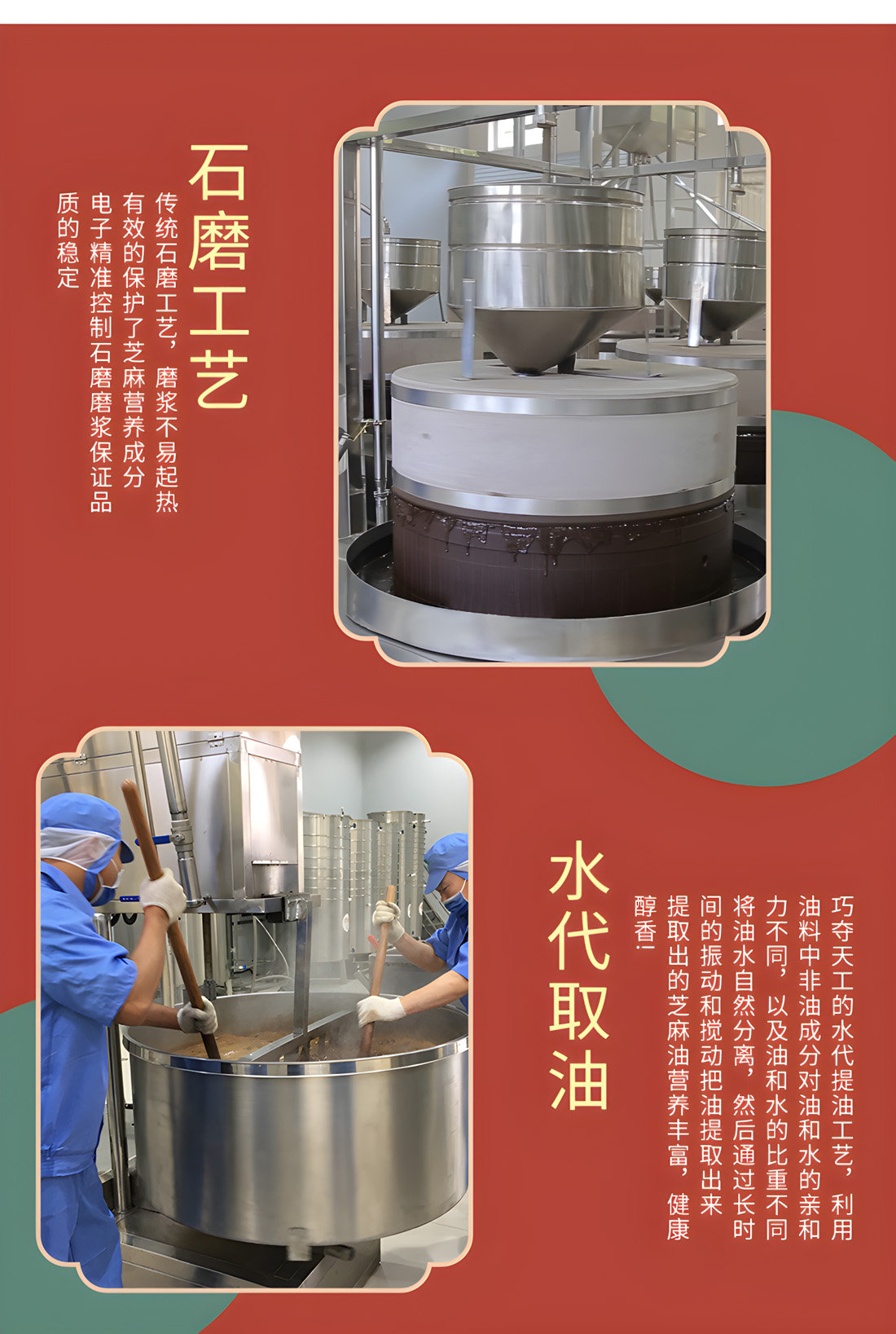 石磨工艺

传统石磨工艺，磨浆不易起热有效的保护了芝麻营养成分电子精准控制石磨磨浆保证品质的稳定

水代取油

巧夺天工的水代提油工艺，利用油料中非油成分对油和水的亲和力不同，以及油和水的比重不同将油水自然分离，然后通过长时间的振动和搅动把油提取出来提取出的芝麻油营养丰富，健康醇香！